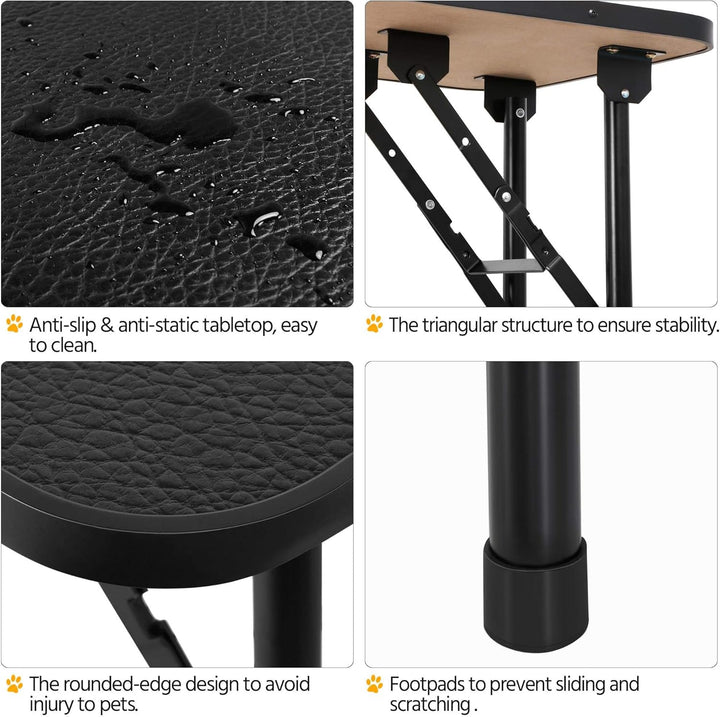 Anti-slip & anti-static tabletop, easy to clean.

The triangular structure to ensure stability.

The rounded-edge design to avoid injury to pets.

Footpads to prevent sliding and scratching .