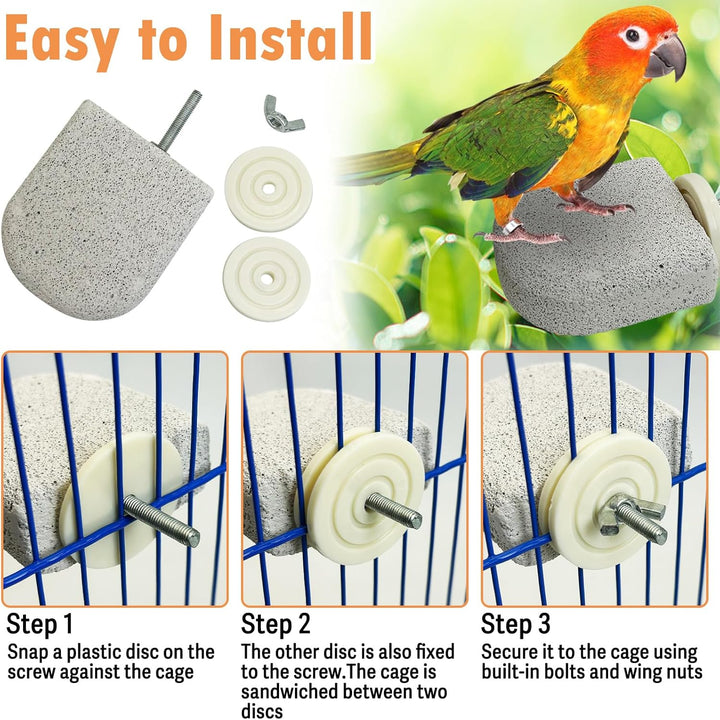 Easy to Install

Step 1
Snap a plastic disc on the screw against the cage

Step 2
The other disc is also fixed to the screw.The cage is sandwiched between two discs

Step 3
Secure it to the cage using built-in bolts and wing nuts