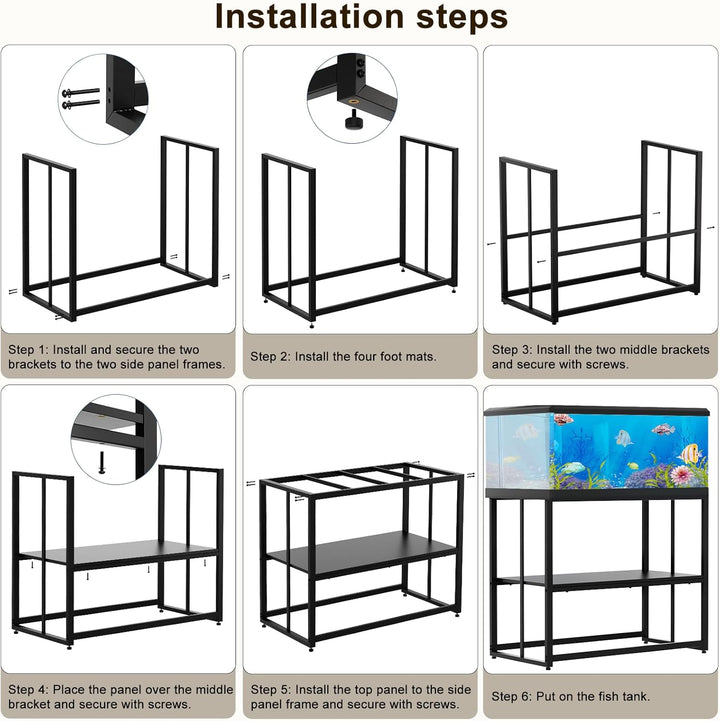 Installation steps

Step 1: Install and secure the two brackets to the two side panel frames.

Step 2: Install the four foot mats.

Step 3: Install the two middle brackets and secure with screws.

Step 4: Place the panel over the middle bracket and secure with screws.

Step 5: Install the top panel to the side panel frame and secure with screws.

Step 6: Put on the fish tank.