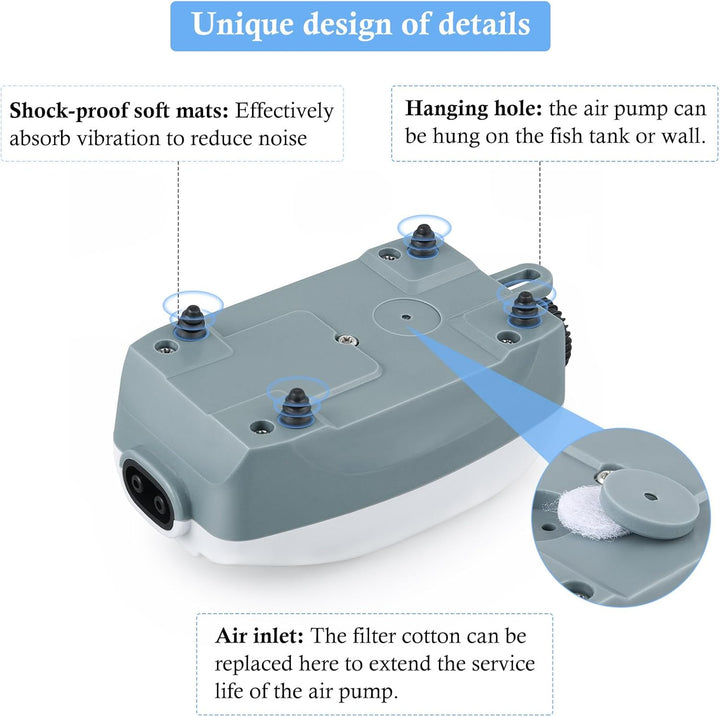 Unique design of details

Shock-proof soft mats: Effectively absorb vibration to reduce noise

Hanging hole: the air pump can be hung on the fish tank or wall.

Air inlet: The filter cotton can be replaced here to extend the service life of the air pump.