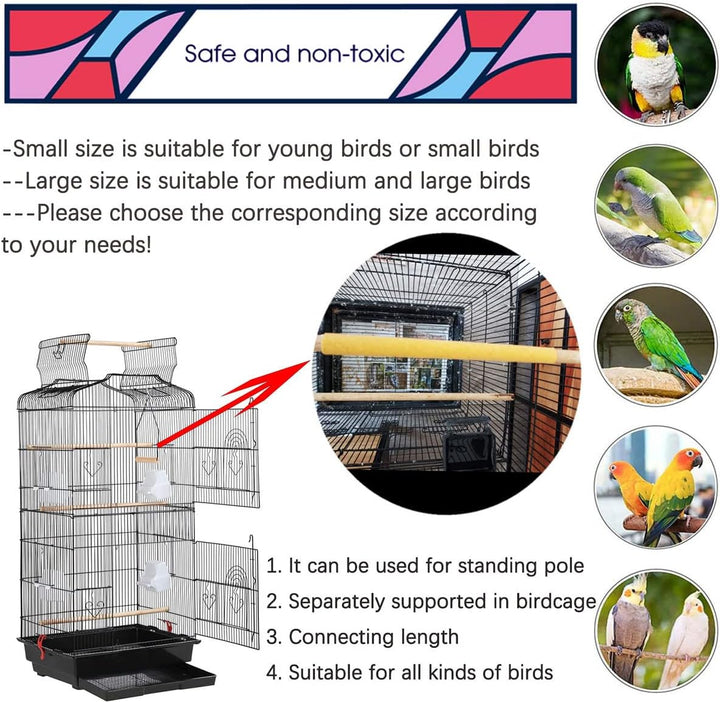 Safe and non-toxic

-Small size is suitable for young birds or small birds
--Large size is suitable for medium and large birds
---Please choose the corresponding size according to your needs!

1. It can be used for standing pole
2. Separately supported in birdcage
3. Connecting length
4. Suitable for all kinds of birds