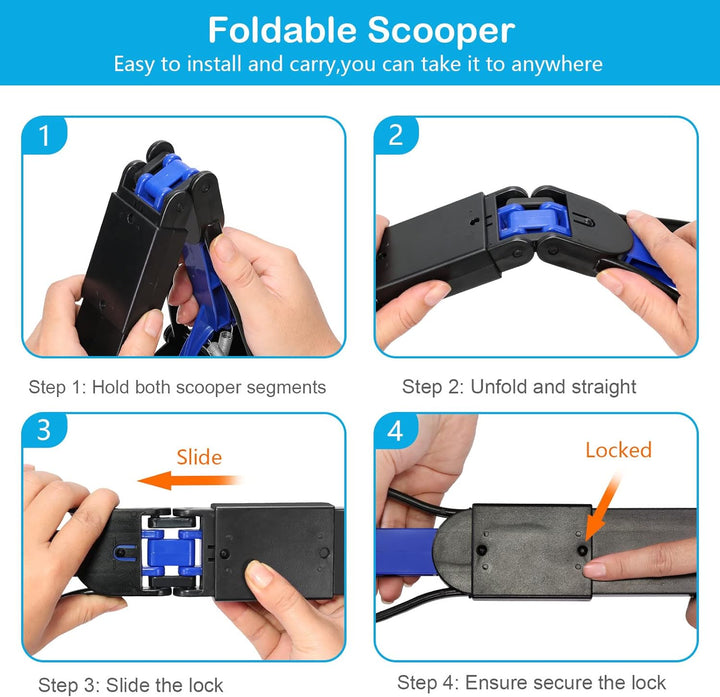 Foldable Scooper
Easy to install and carry,you can take it to anywhere

1

Step 1: Hold both scooper segments

2

Step 2: Unfold and straight

3
Slide

Step 3: Slide the lock

4
Locked

Step 4: Ensure secure the lock