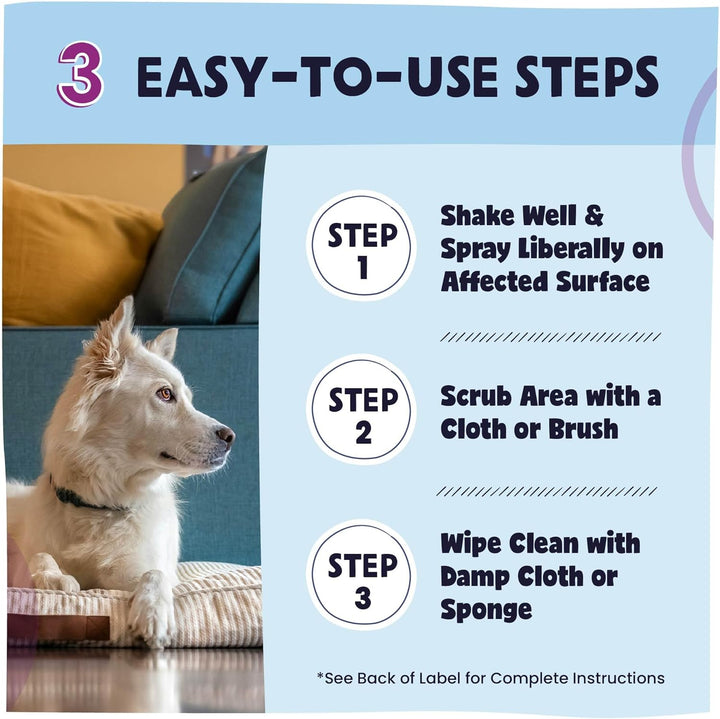 3 EASY-TO-USE STEPS

STEP 1

Shake Well & Spray Liberally on Affected Surface

STEP 2

Scrub Area with a Cloth or Brush

STEP 3

Wipe Clean with Damp Cloth or Sponge

*See Back of Label for Complete Instructions