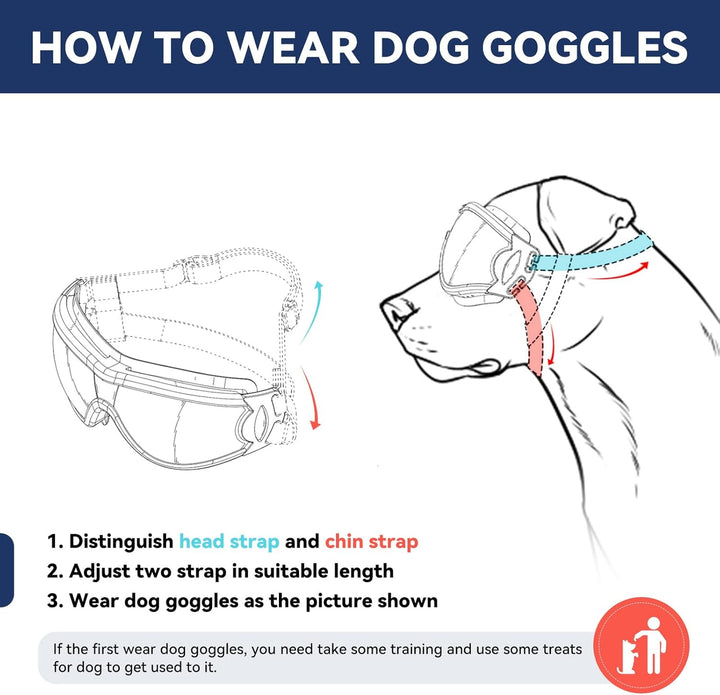 HOW TO WEAR DOG GOGGLES

1. Distinguish head strap and chin strap
2. Adjust two strap in suitable length
3. Wear dog goggles as the picture shown

If the first wear dog goggles, you need take some training and use some treats for dog to get used to it.