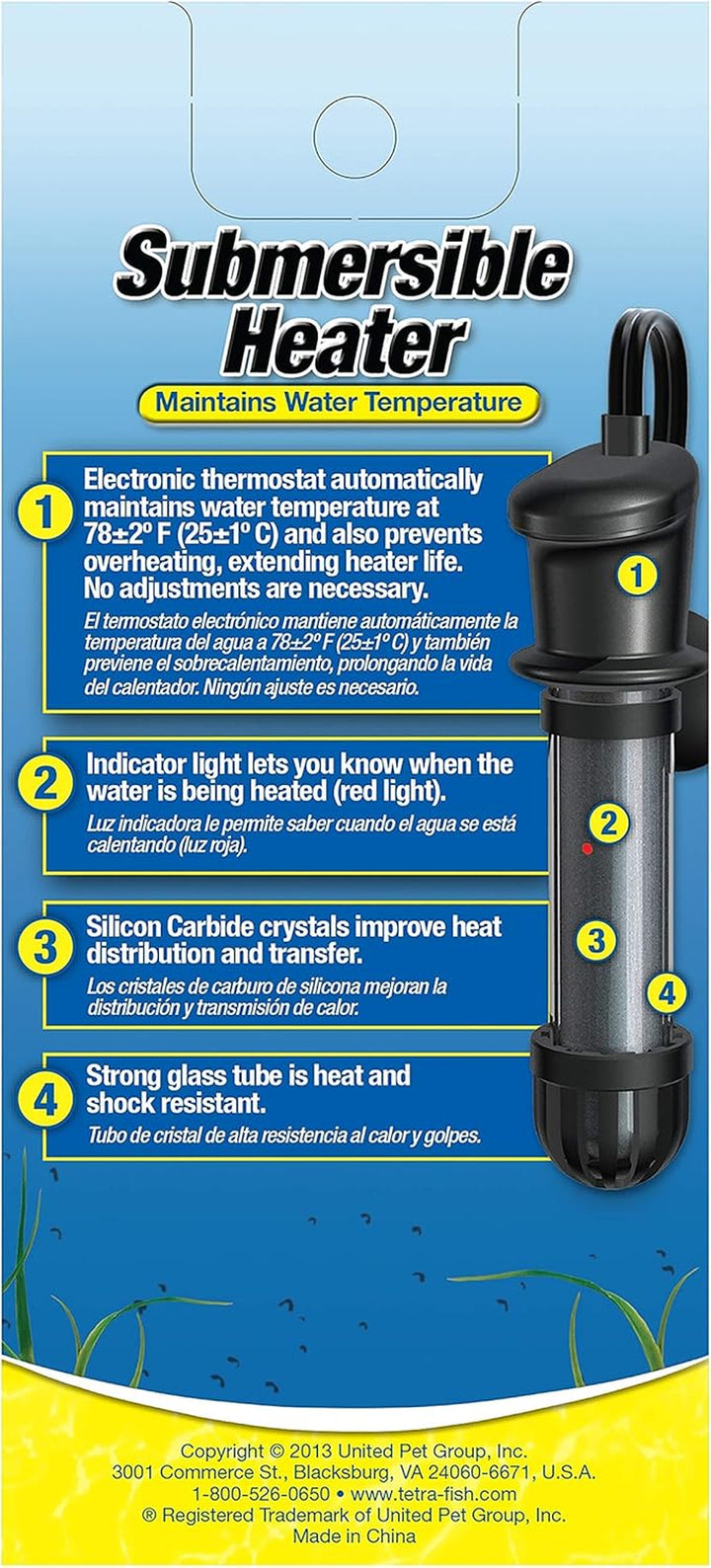 Submersible Heater

Maintains Water Temperature

1 Electronic thermostat automatically maintains water temperature at 78±2º F (25±1º C) and also prevents overheating, extending heater life. No adjustments are necessary.

El termostato electrónico mantiene automáticamente la temperatura del agua a 78±2º F (25±1º C) y también previene el sobrecalentamiento, prolongando la vida del calentador. Ningún ajuste es necesario.

2 Indicator light lets you know when the water is being heated (red light).

Luz indicadora le permite saber cuando el agua se está calentando (luz roja).

3 Silicon Carbide crystals improve heat distribution and transfer.

Los cristales de carburo de silicona mejoran la distribución y transmisión de calor.

4 Strong glass tube is heat and shock resistant.

Tubo de cristal de alta resistencia al calor y golpes.

1

2

3

4

Copyright © 2013 United Pet Group, Inc.
3001 Commerce St., Blacksburg, VA 24060-6671, U.S.A.
1-800-526-0650 • www.tetra-fish.com
® Registered Trademark of United Pet Group, Inc.
Made in China