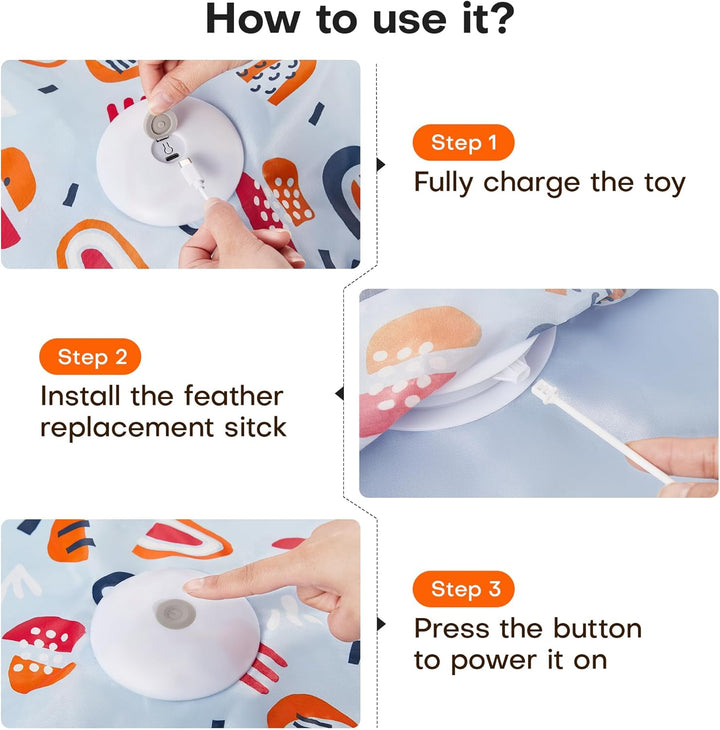 How to use it?

Step 1
Fully charge the toy

Step 2
Install the feather replacement sitck

Step 3
Press the button to power it on