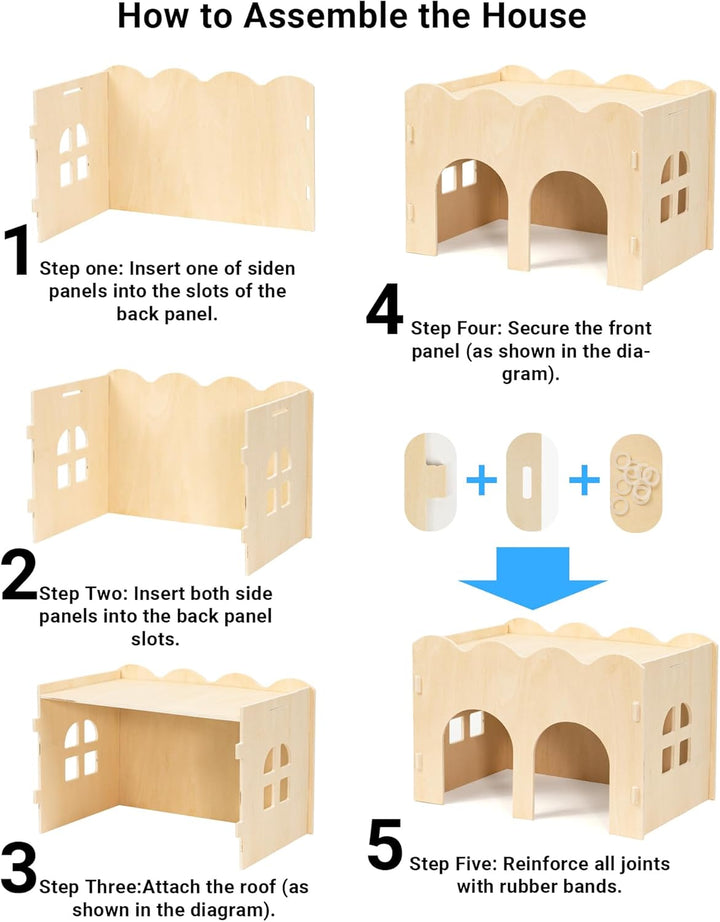 How to Assemble the House

1 Step one: Insert one of siden panels into the slots of the back panel.

2 Step Two: Insert both side panels into the back panel slots.

3 Step Three:Attach the roof (as shown in the diagram).

4 Step Four: Secure the front panel (as shown in the diagram).

+ +

5 Step Five: Reinforce all joints with rubber bands.