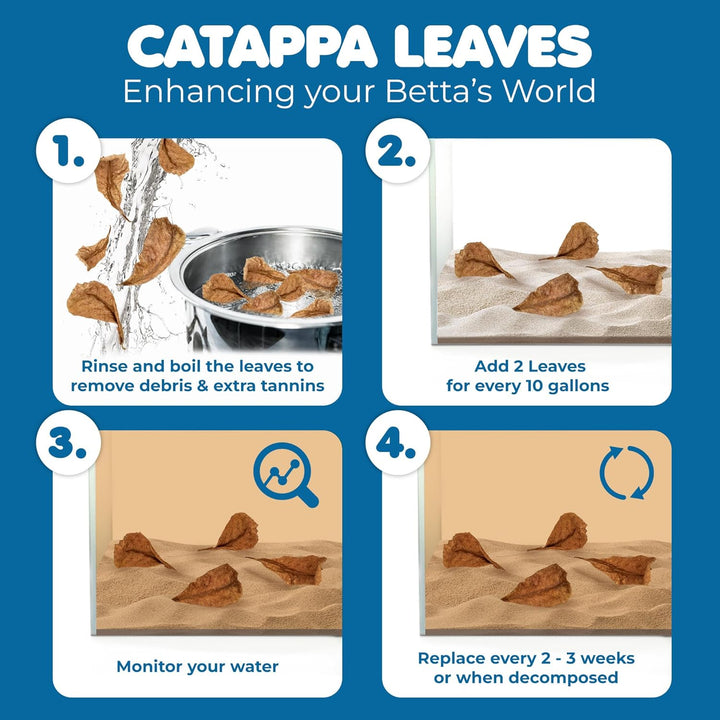 CATAPPA LEAVES
Enhancing your Betta's World

1.
Rinse and boil the leaves to remove debris & extra tannins

2.
Add 2 Leaves for every 10 gallons

3.
Monitor your water

4.
Replace every 2 - 3 weeks or when decomposed