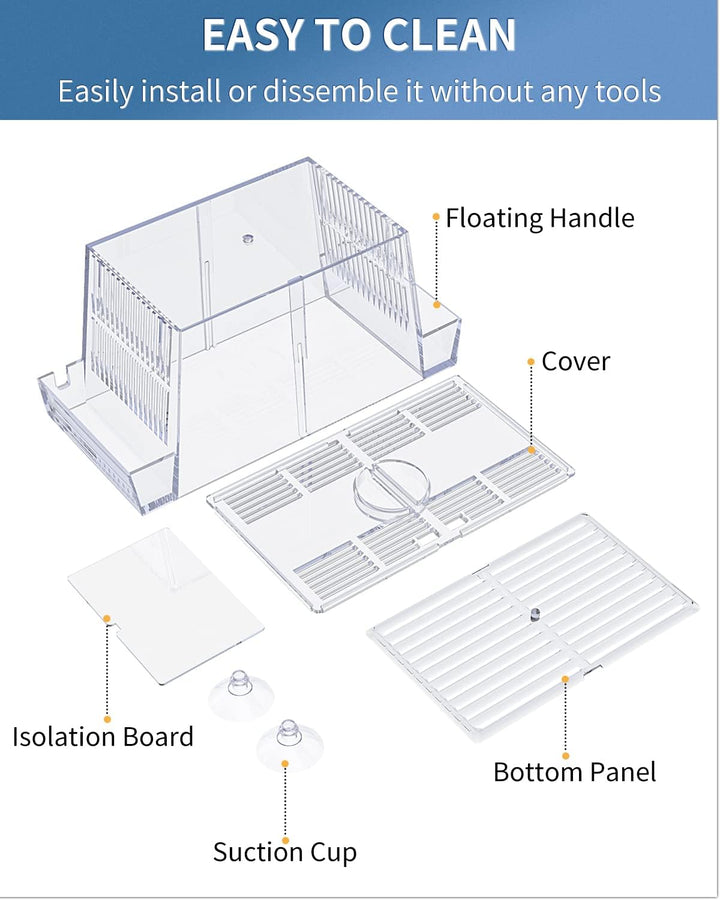 EASY TO CLEAN
Easily install or dissemble it without any tools

Floating Handle

Cover

Isolation Board

Bottom Panel

Suction Cup