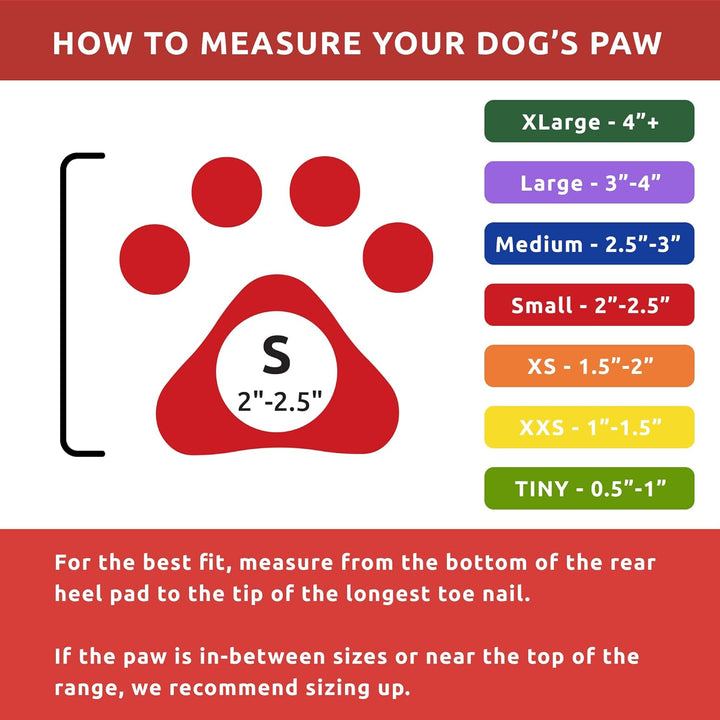 HOW TO MEASURE YOUR DOG'S PAW

S
2"-2.5"

XLarge - 4"+

Large - 3"-4"

Medium - 2.5"-3"

Small - 2"-2.5"

XS - 1.5"-2"

XXS - 1"-1.5"

TINY - 0.5"-1"

For the best fit, measure from the bottom of the rear heel pad to the tip of the longest toe nail.

If the paw is in-between sizes or near the top of the range, we recommend sizing up.