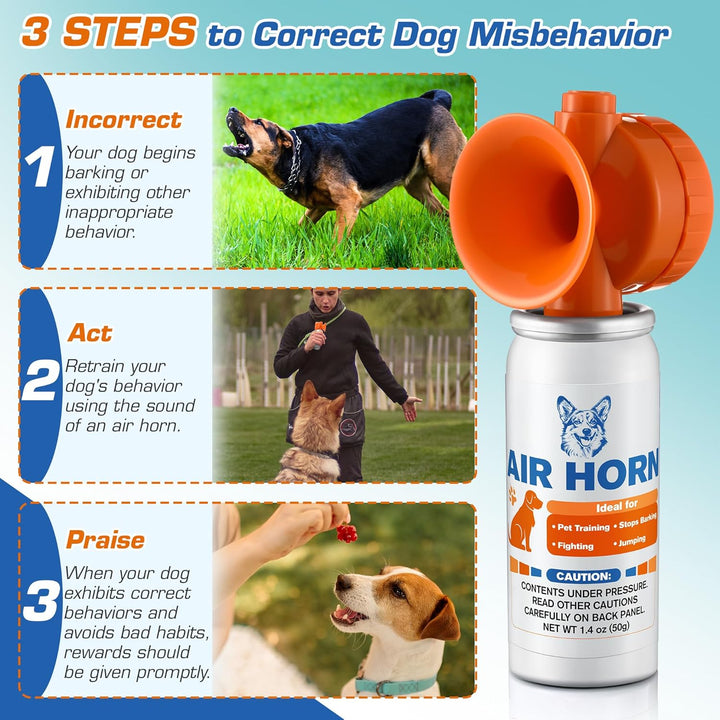 3 STEPS to Correct Dog Misbehavior

1

Incorrect

Your dog begins barking or exhibiting other inappropriate behavior.

2

Act

Retrain your dog's behavior using the sound of an air horn.

3

Praise

When your dog exhibits correct behaviors and avoids bad habits, rewards should be given promptly.

AIR HORN

Ideal for

• Pet Training • Stops Barking
• Fighting • Jumping

CAUTION:

CONTENTS UNDER PRESSURE. READ OTHER CAUTIONS CAREFULLY ON BACK PANEL. NET WT 1.4 oz (50g)