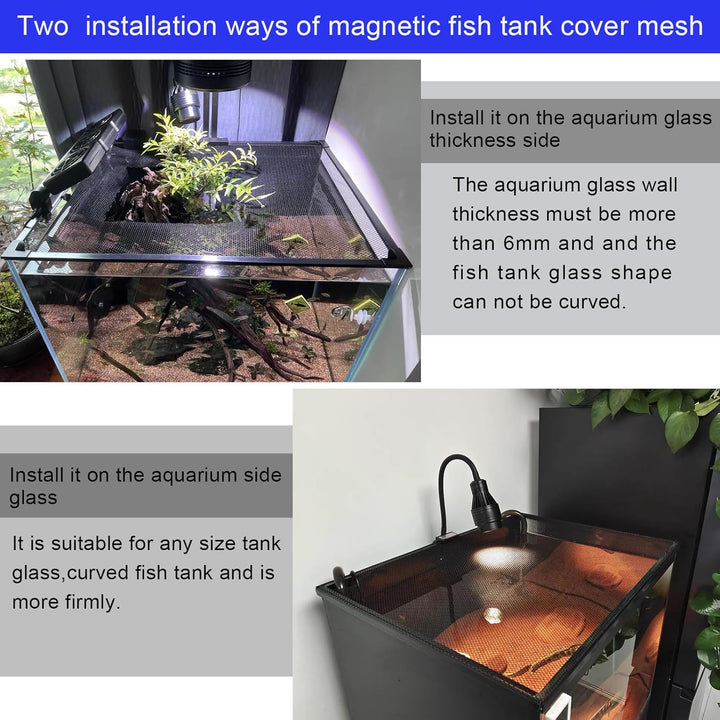 Two installation ways of magnetic fish tank cover mesh

Install it on the aquarium glass thickness side

The aquarium glass wall thickness must be more than 6mm and and the fish tank glass shape can not be curved.

Install it on the aquarium side glass

It is suitable for any size tank glass,curved fish tank and is more firmly.