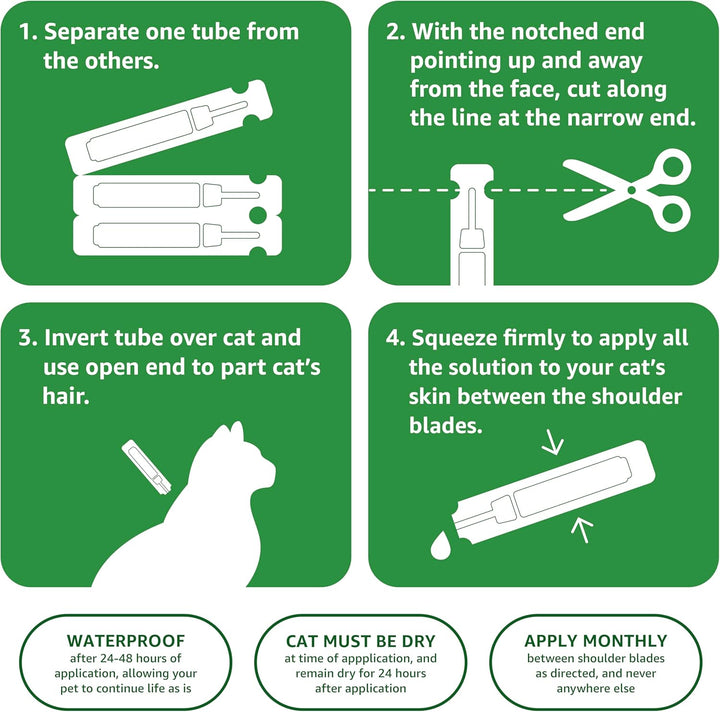 1. Separate one tube from the others.

2. With the notched end pointing up and away from the face, cut along the line at the narrow end.

3. Invert tube over cat and use open end to part cat's hair.

4. Squeeze firmly to apply all the solution to your cat's skin between the shoulder blades.

WATERPROOF
after 24-48 hours of application, allowing your pet to continue life as is

CAT MUST BE DRY
at time of appplication, and remain dry for 24 hours after application

APPLY MONTHLY
between shoulder blades as directed, and never anywhere else