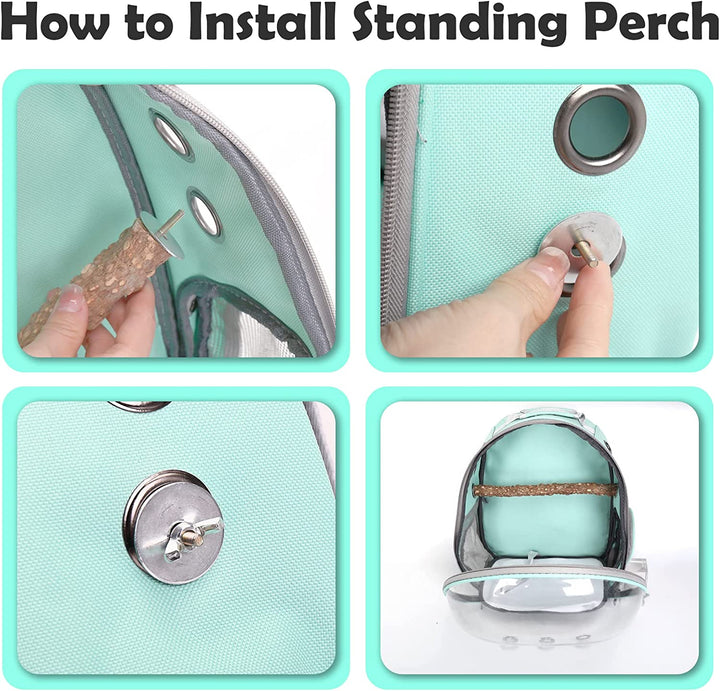 How to Install Standing Perch