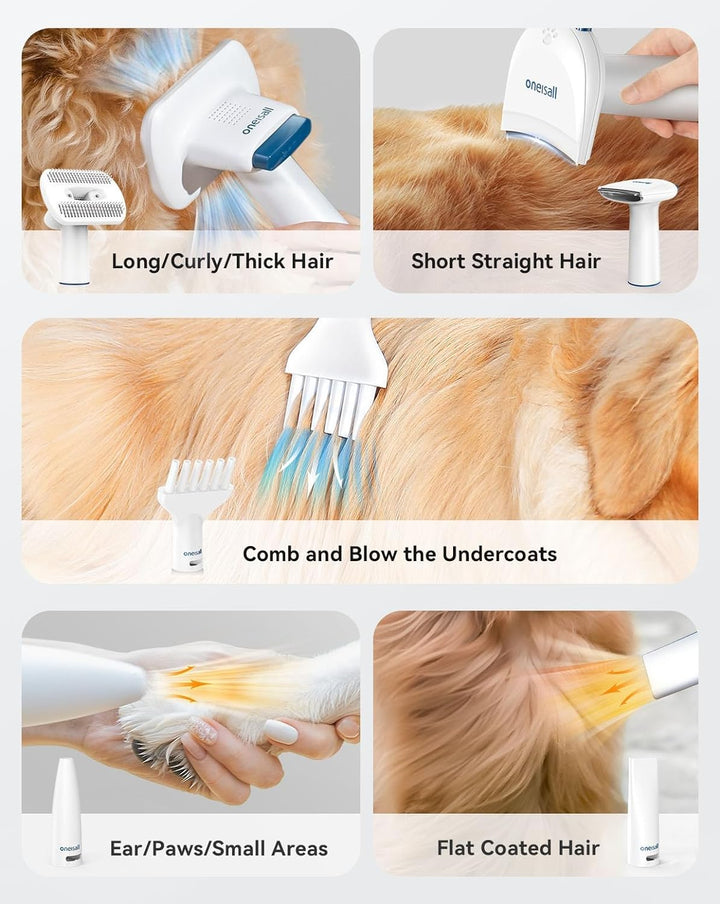 oneisall

Long/Curly/Thick Hair

oneisall

Short Straight Hair

oneisall

Comb and Blow the Undercoats

oneisall

Ear/Paws/Small Areas

oneisall

Flat Coated Hair