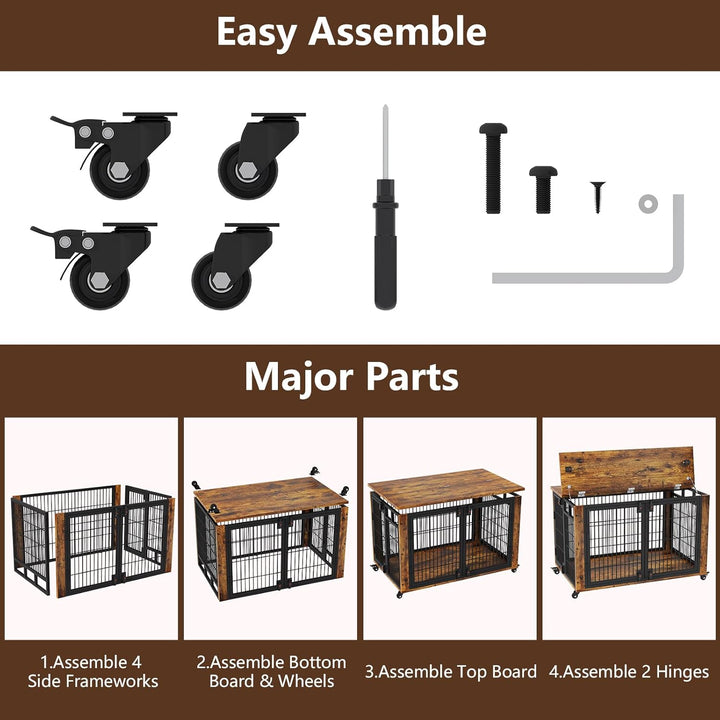 Easy Assemble

Major Parts

1.Assemble 4 Side Frameworks

2.Assemble Bottom Board & Wheels

3.Assemble Top Board

4.Assemble 2 Hinges