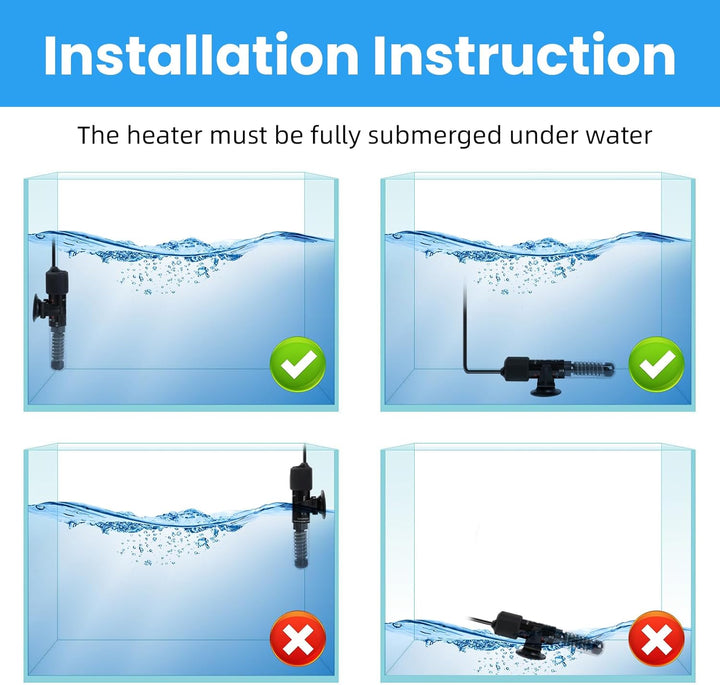 Installation Instruction

The heater must be fully submerged under water