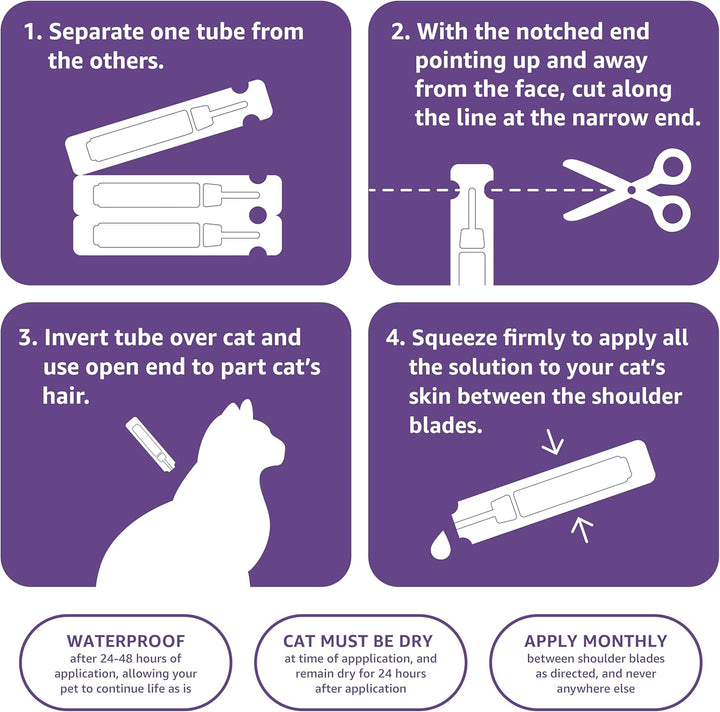 1. Separate one tube from the others.

2. With the notched end pointing up and away from the face, cut along the line at the narrow end.

3. Invert tube over cat and use open end to part cat's hair.

4. Squeeze firmly to apply all the solution to your cat's skin between the shoulder blades.

WATERPROOF
after 24-48 hours of application, allowing your pet to continue life as is

CAT MUST BE DRY
at time of appplication, and remain dry for 24 hours after application

APPLY MONTHLY
between shoulder blades as directed, and never anywhere else