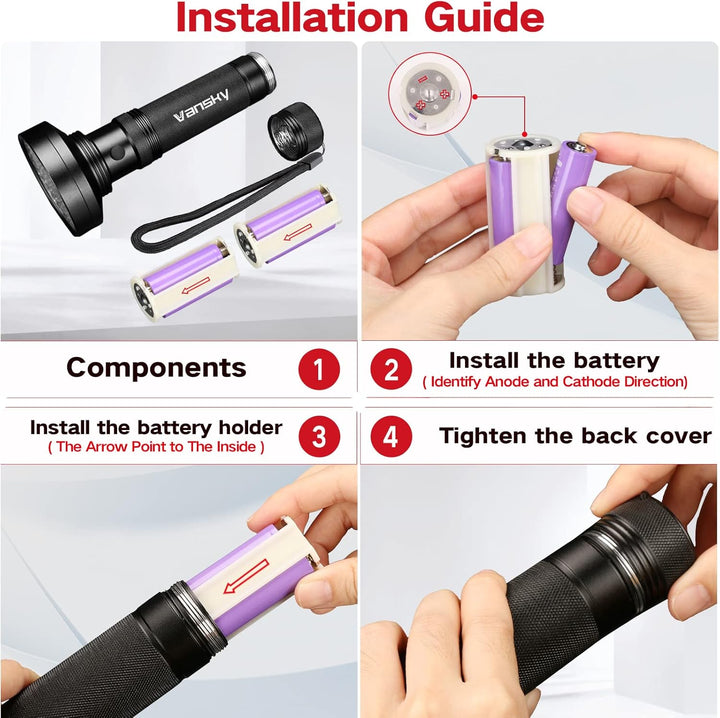 Installation Guide

Vansky

Components 1

2 Install the battery
( Identify Anode and Cathode Direction)

Install the battery holder
( The Arrow Point to The Inside ) 3

4 Tighten the back cover