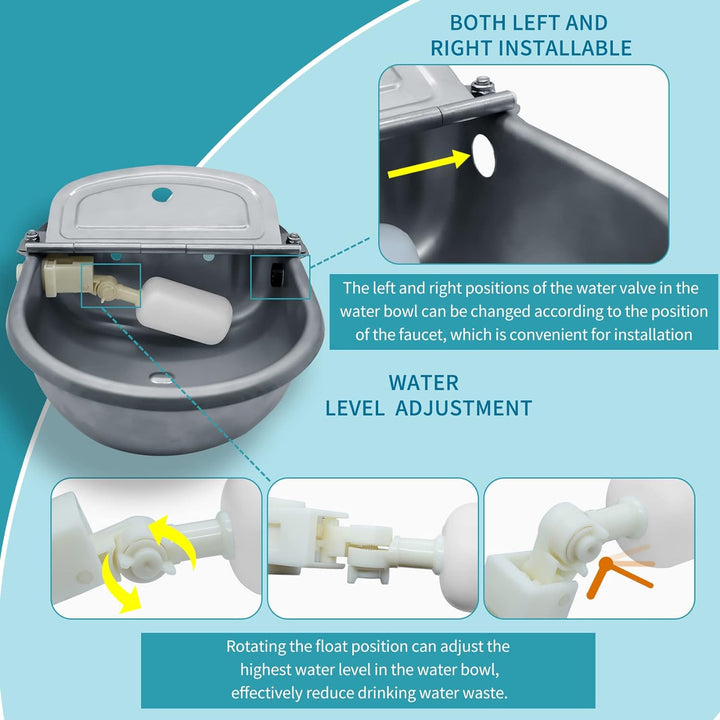 BOTH LEFT AND RIGHT INSTALLABLE

The left and right positions of the water valve in the water bowl can be changed according to the position of the faucet, which is convenient for installation

WATER LEVEL ADJUSTMENT

Rotating the float position can adjust the highest water level in the water bowl, effectively reduce drinking water waste.