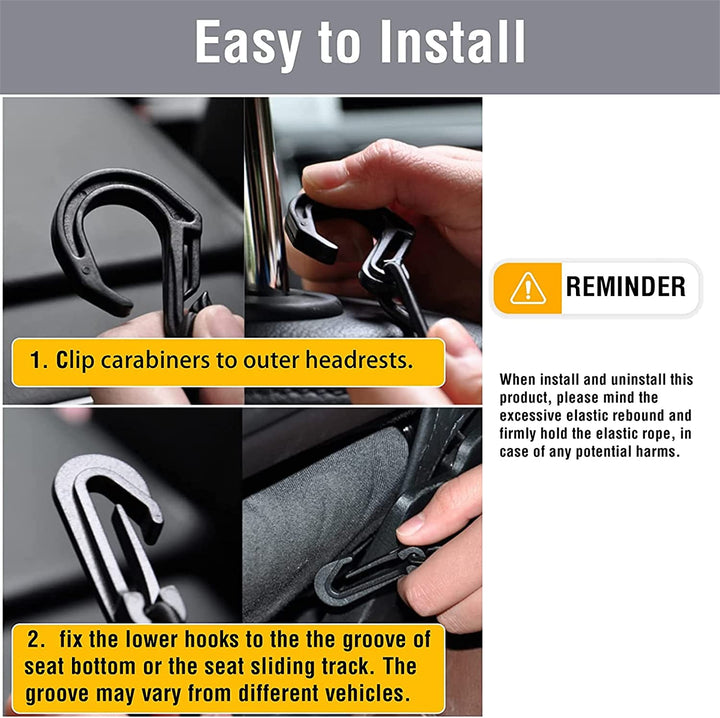 Easy to Install

1. Clip carabiners to outer headrests.

2. fix the lower hooks to the the groove of seat bottom or the seat sliding track. The groove may vary from different vehicles.

REMINDER

When install and uninstall this product, please mind the excessive elastic rebound and firmly hold the elastic rope, in case of any potential harms.