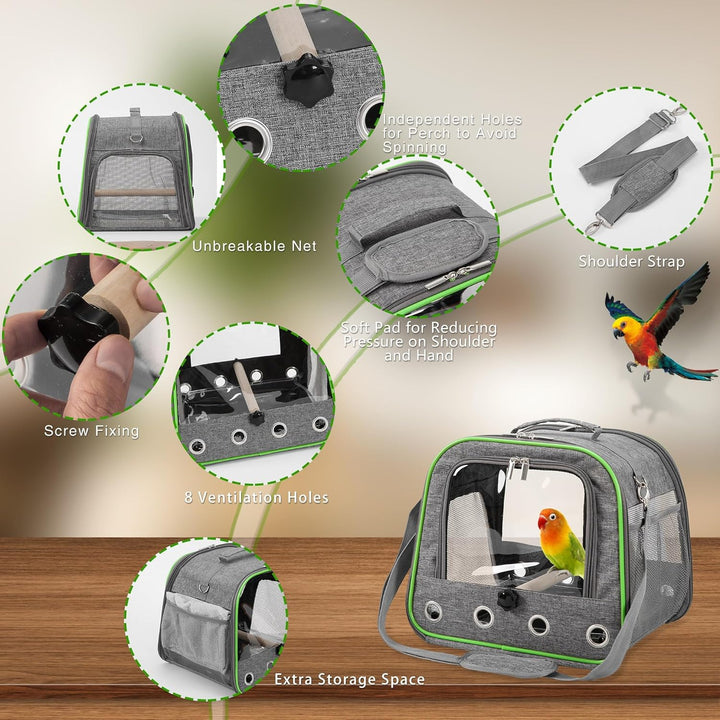 Independent Holes for Perch to Avoid Spinning

Unbreakable Net

Shoulder Strap

Soft Pad for Reducing Pressure on Shoulder and Hand

Screw Fixing

8 Ventilation Holes

Extra Storage Space