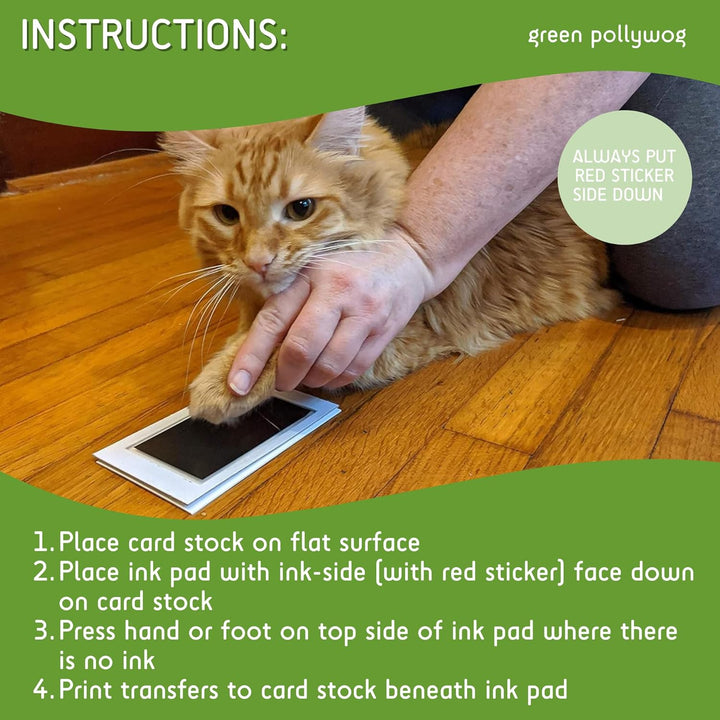 INSTRUCTIONS:

green pollywog

ALWAYS PUT RED STICKER SIDE DOWN

1. Place card stock on flat surface
2. Place ink pad with ink-side (with red sticker) face down on card stock
3. Press hand or foot on top side of ink pad where there is no ink
4. Print transfers to card stock beneath ink pad