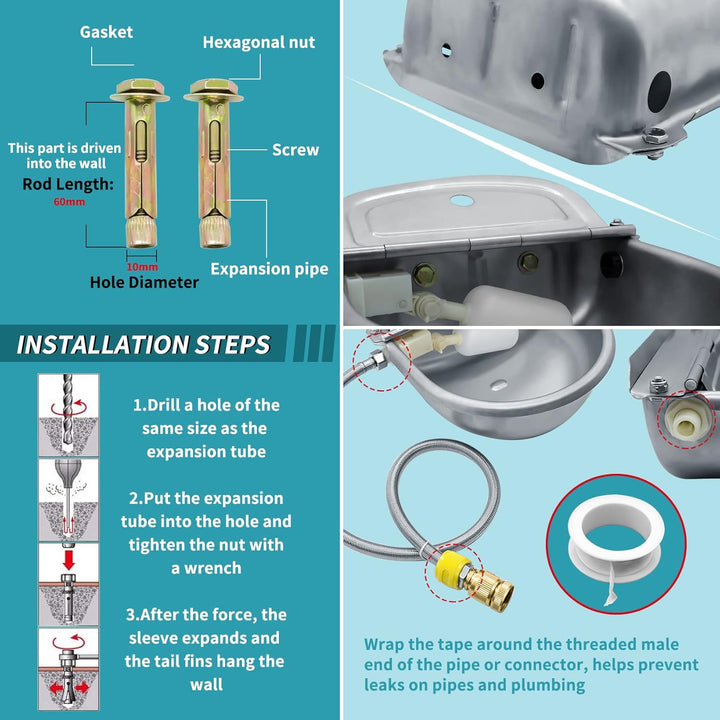 Gasket

Hexagonal nut

This part is driven into the wall

Rod Length:
60mm

Screw

10mm
Hole Diameter

Expansion pipe

INSTALLATION STEPS

1.Drill a hole of the same size as the expansion tube

2.Put the expansion tube into the hole and tighten the nut with a wrench

3.After the force, the sleeve expands and the tail fins hang the wall

Wrap the tape around the threaded male end of the pipe or connector, helps prevent leaks on pipes and plumbing