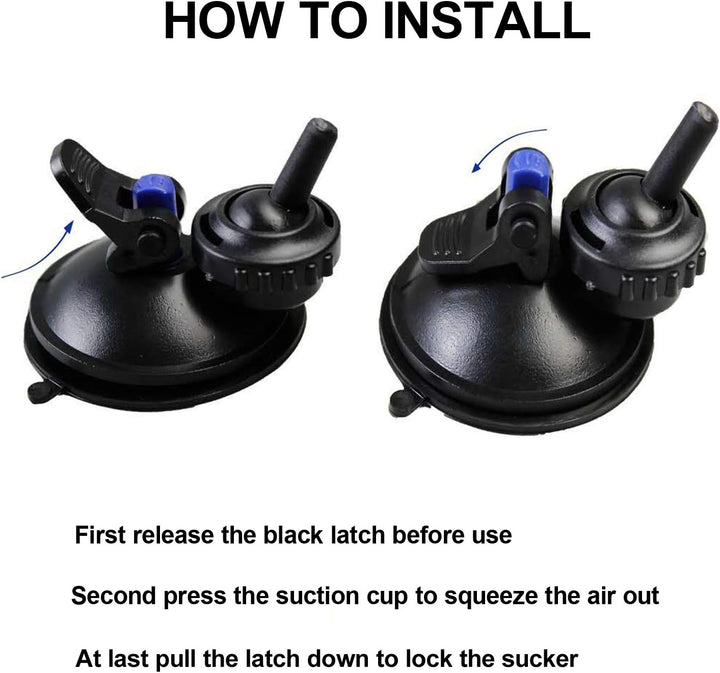 HOW TO INSTALL

First release the black latch before use

Second press the suction cup to squeeze the air out

At last pull the latch down to lock the sucker