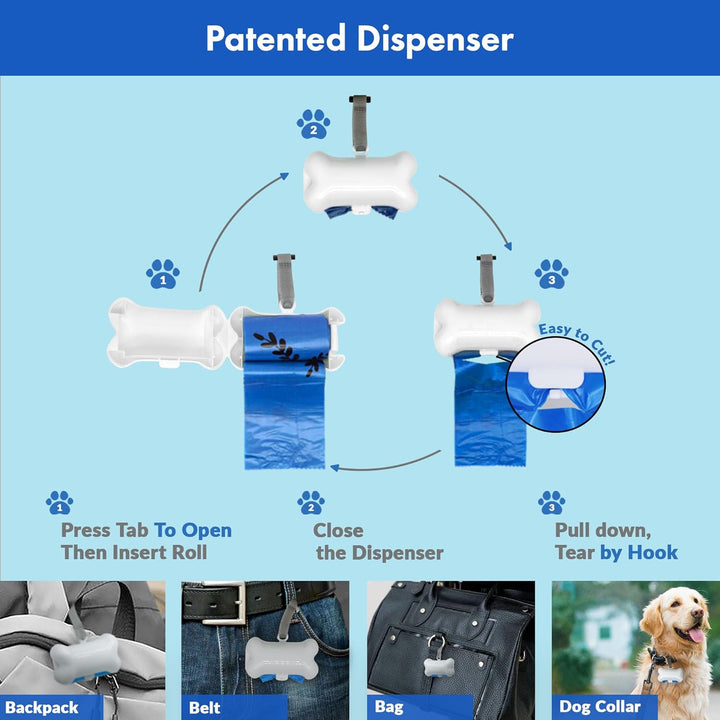 Patented Dispenser

2

1

3

Easy to Cut!

1
Press Tab To Open
Then Insert Roll

2
Close
the Dispenser

3
Pull down,
Tear by Hook

Backpack

Belt

Bag

Dog Collar