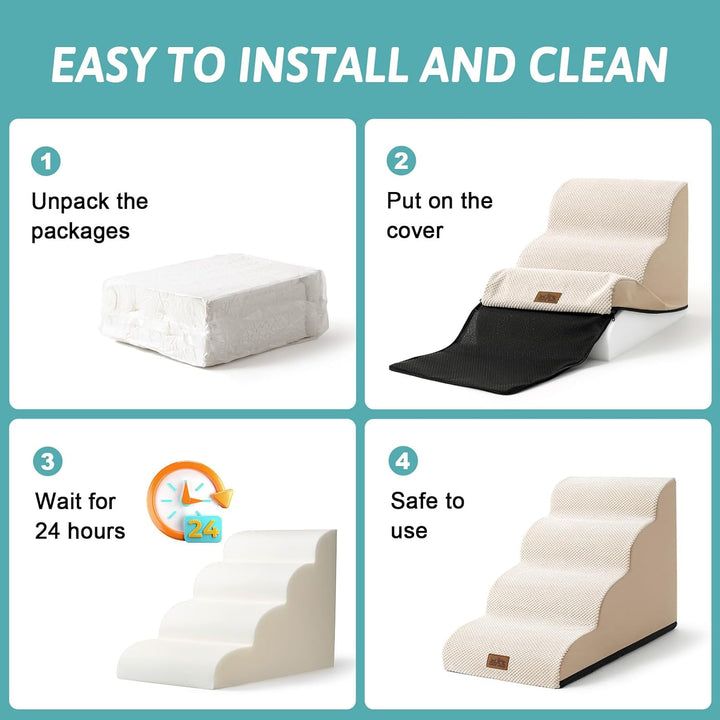 EASY TO INSTALL AND CLEAN

1
Unpack the packages

2
Put on the cover

3
Wait for 24 hours

24

4
Safe to use