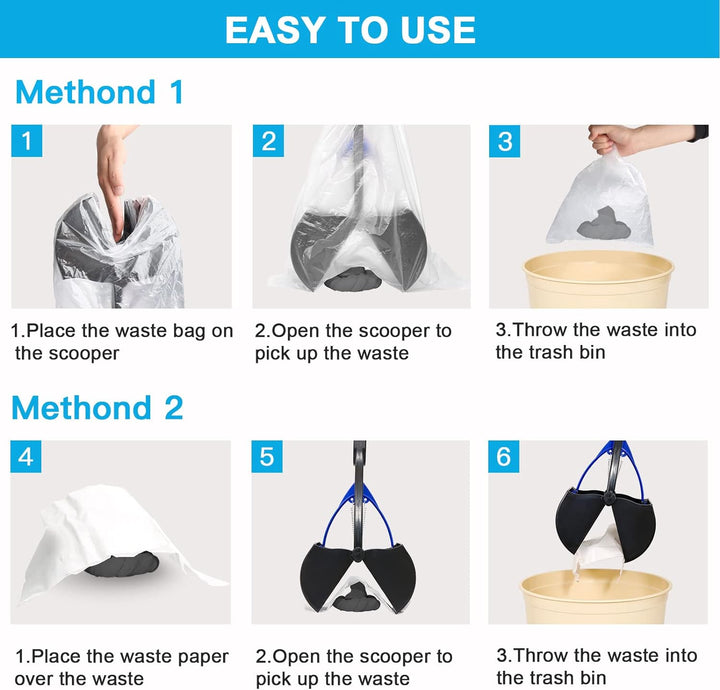 EASY TO USE

Methond 1

1

2

3

1.Place the waste bag on the scooper

2.Open the scooper to pick up the waste

3.Throw the waste into the trash bin

Methond 2

4

5

6

1.Place the waste paper over the waste

2.Open the scooper to pick up the waste

3.Throw the waste into the trash bin