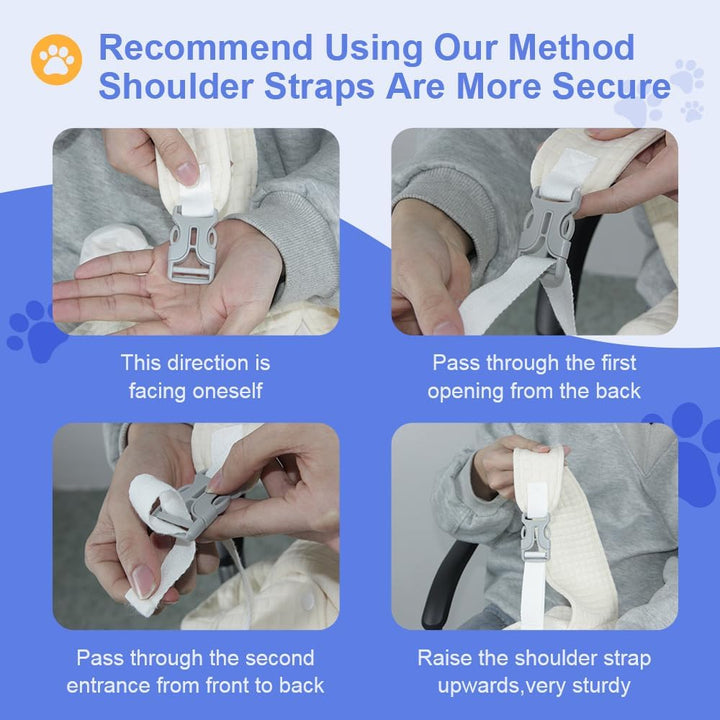 Recommend Using Our Method Shoulder Straps Are More Secure

This direction is facing oneself

Pass through the first opening from the back

Pass through the second entrance from front to back

Raise the shoulder strap upwards,very sturdy