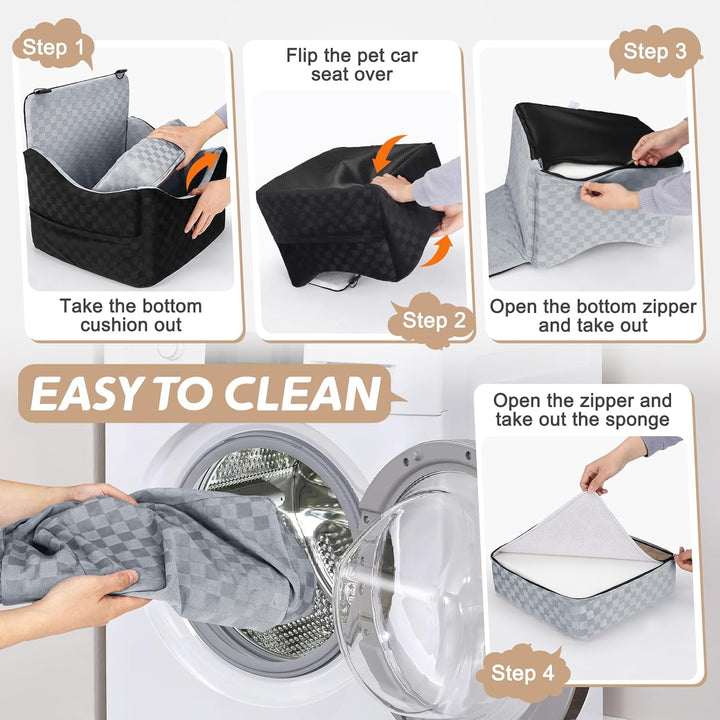 Step 1

Take the bottom cushion out

Flip the pet car seat over

Step 2

Step 3

Open the bottom zipper and take out

EASY TO CLEAN

Open the zipper and take out the sponge

Step 4