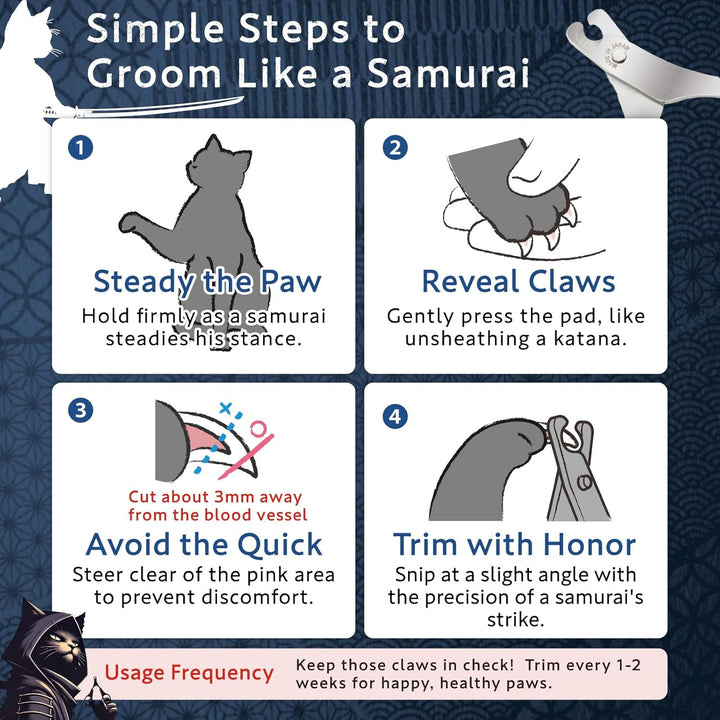 Simple Steps to Groom Like a Samurai

MADE IN JAPAN

1

Steady the Paw

Hold firmly as a samurai steadies his stance.

2

Reveal Claws

Gently press the pad, like unsheathing a katana.

3

Cut about 3mm away from the blood vessel

Avoid the Quick

Steer clear of the pink area to prevent discomfort.

4

Trim with Honor

Snip at a slight angle with the precision of a samurai's strike.

Usage Frequency

Keep those claws in check! Trim every 1-2 weeks for happy, healthy paws.