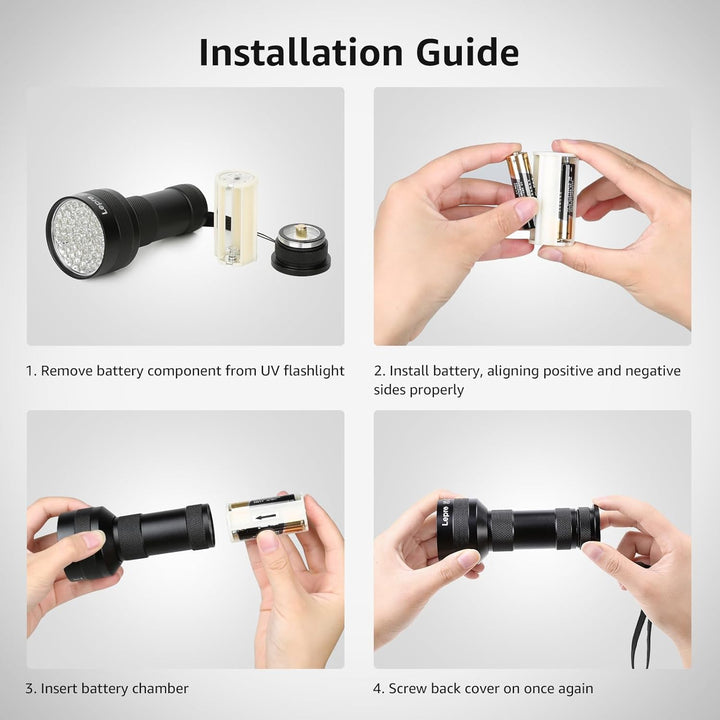 Installation Guide

Lepro

1. Remove battery component from UV flashlight

2. Install battery, aligning positive and negative sides properly

3. Insert battery chamber

Lepro

4. Screw back cover on once again