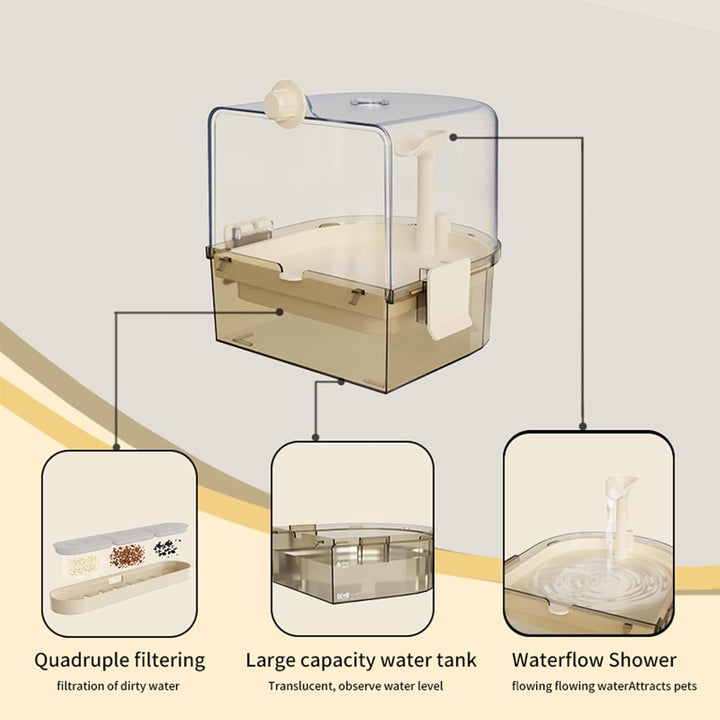 Quadruple filtering
filtration of dirty water

Large capacity water tank
Translucent, observe water level

Waterflow Shower
flowing flowing waterAttracts pets